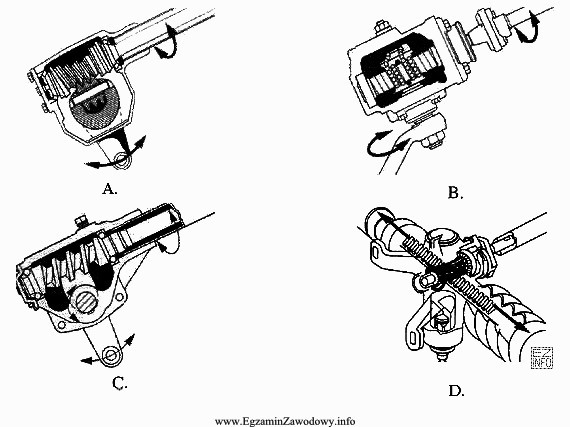 A.

B.

C.

D.

EZ INFO

www.EgzaminZawodowy.info