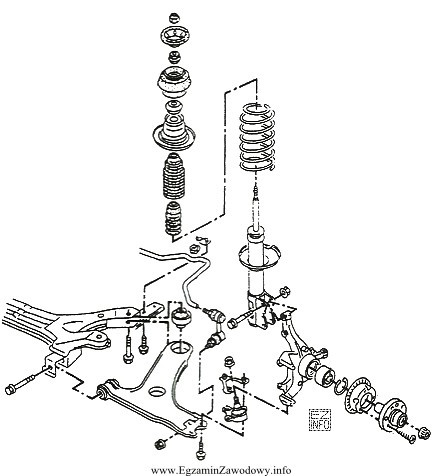 EZ INFO

www.EgzaminZawodowy.info