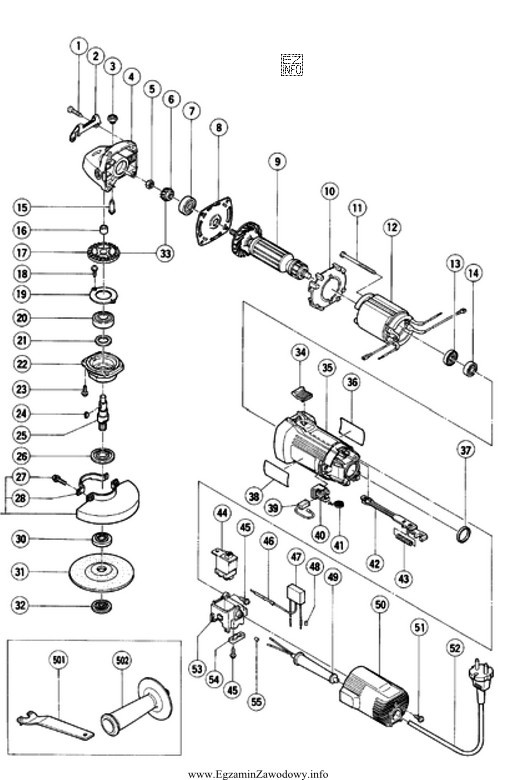 EZ INFO

1 2 3 4 5 6 7 8 9 10 11 12 13 14

15 16 17 33 18 19 20 21 22 23 24 25 26 27 28 30 31 32

34 35 36 37 38 39 40 41 42 43

44 45 46 47 48 49 50 51 52 53 54 45 55

501 502

www.EgzaminZawodowy.info