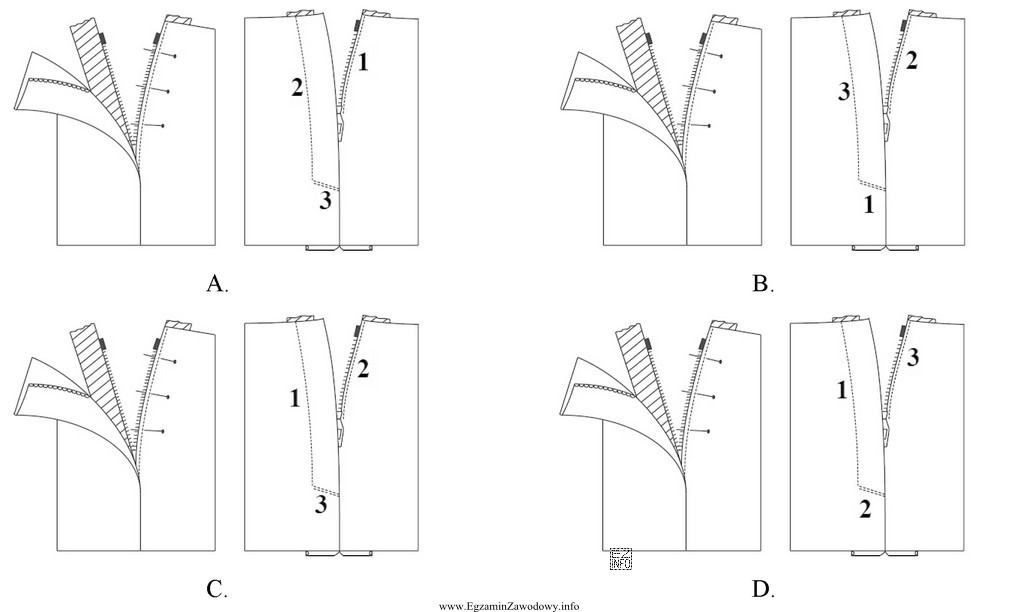 2
1
3

A.

3
2
1

B.

1
2
3

C.

1
3
2

D.

www.EgzaminZawodowy.info