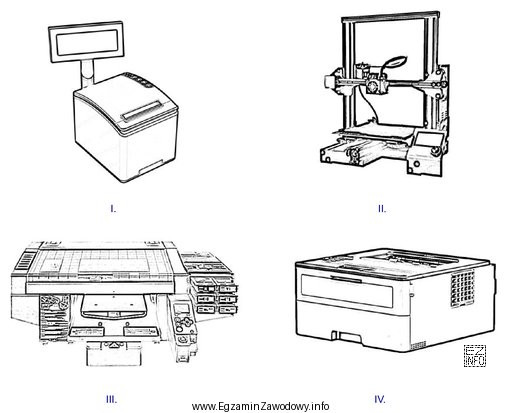 I.

II.

III.

IV.

EZ INFO

www.EgzaminZawodowy.info