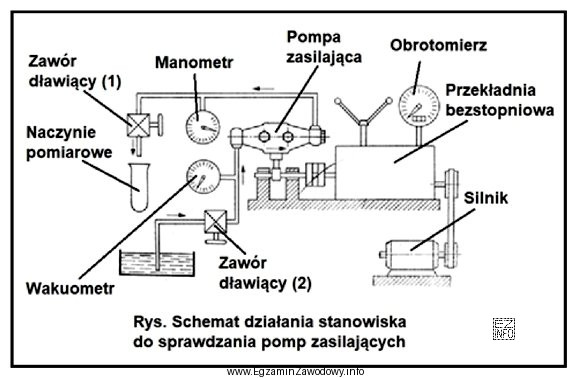 Zawór dławiący (1)

Manometr

Pompa zasilająca

Obrotomierz

Przekładnia bezstopniowa

Naczynie pomiarowe

Silnik

Wakuometr

Zawór dławiący (2)

Rys. Schemat działania stanowiska do sprawdzania pomp zasilających

EZ INFO

www.EgzaminZawodowy.info