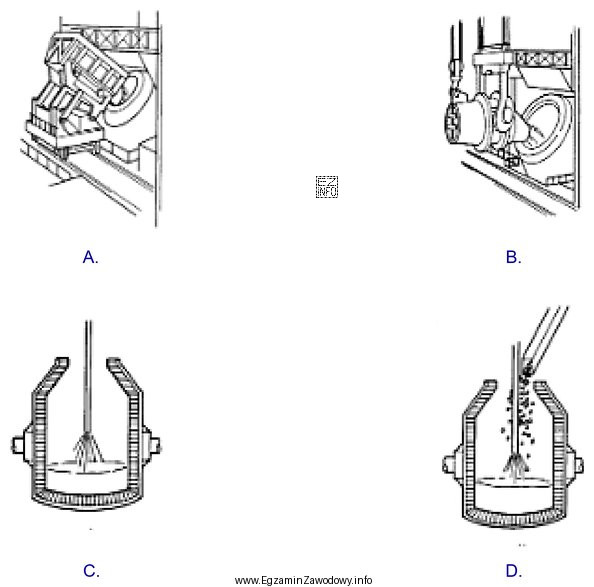 EZ INFO

A.

B.

C.

D.

www.EgzaminZawodowy.info